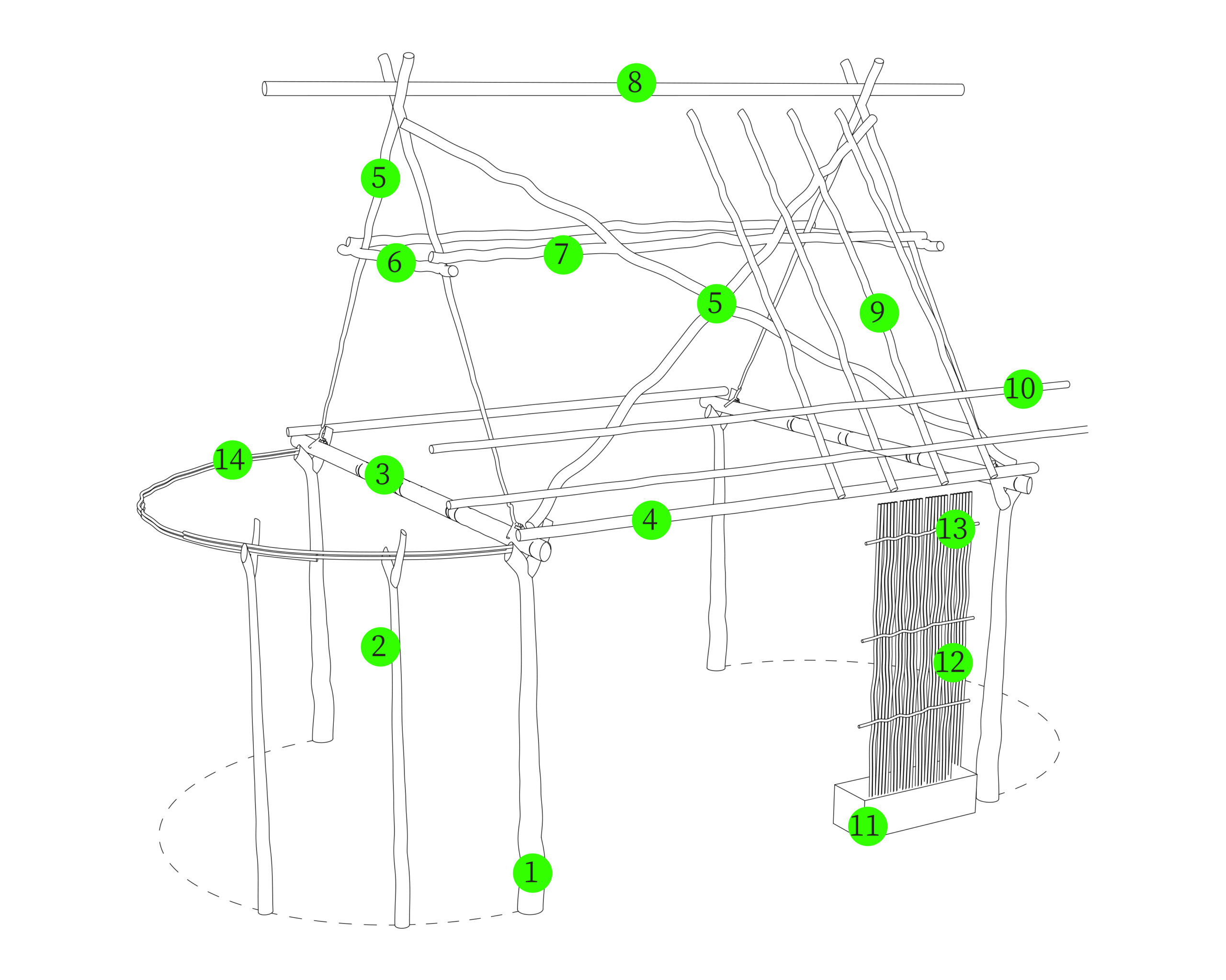 8
5
6
7
5
9
10
14
3
4
13
2
12
11
1